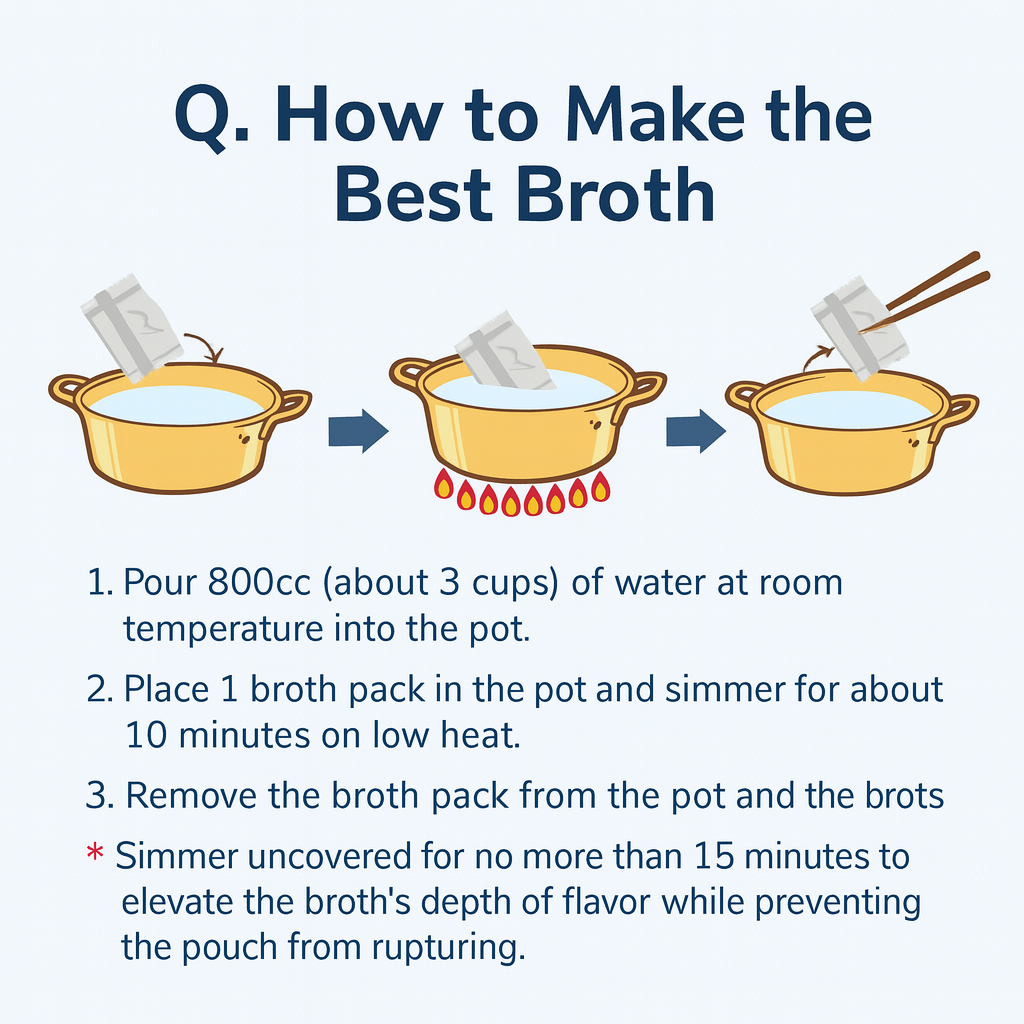 Q. How to Make the Best Broth

1. Pour 800cc (about 3 cups) of water at room temperature into the pot.

2. Place 1 broth pack in the pot and simmer for about 10 minutes on low heat.

3. Remove the broth pack from the pot and the brots

* Simmer uncovered for no more than 15 minutes to elevate the broth's depth of flavor while preventing the pouch from rupturing.